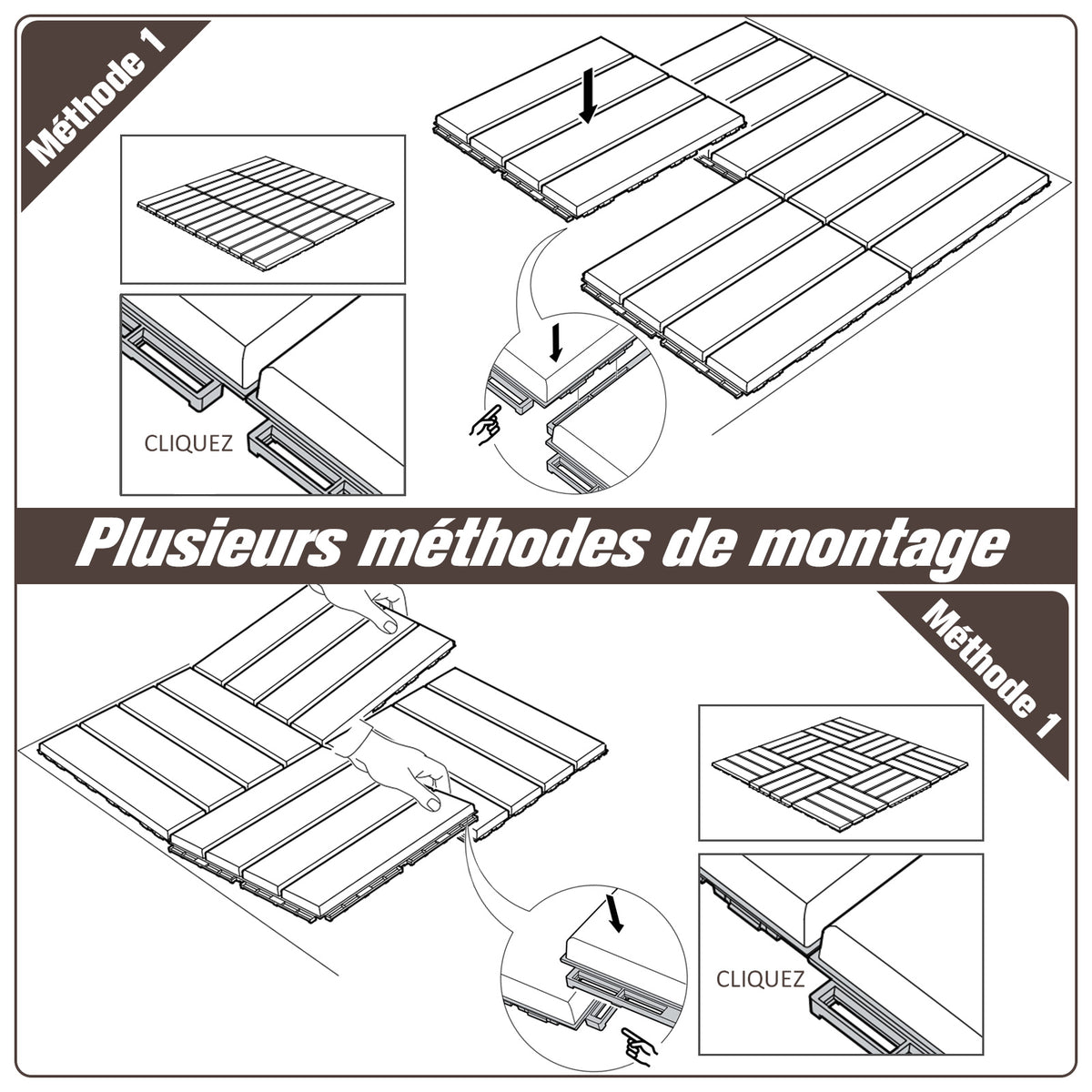 Méthode 1

CLIQUEZ

Plusieurs méthodes de montage

Méthode 1

CLIQUEZ