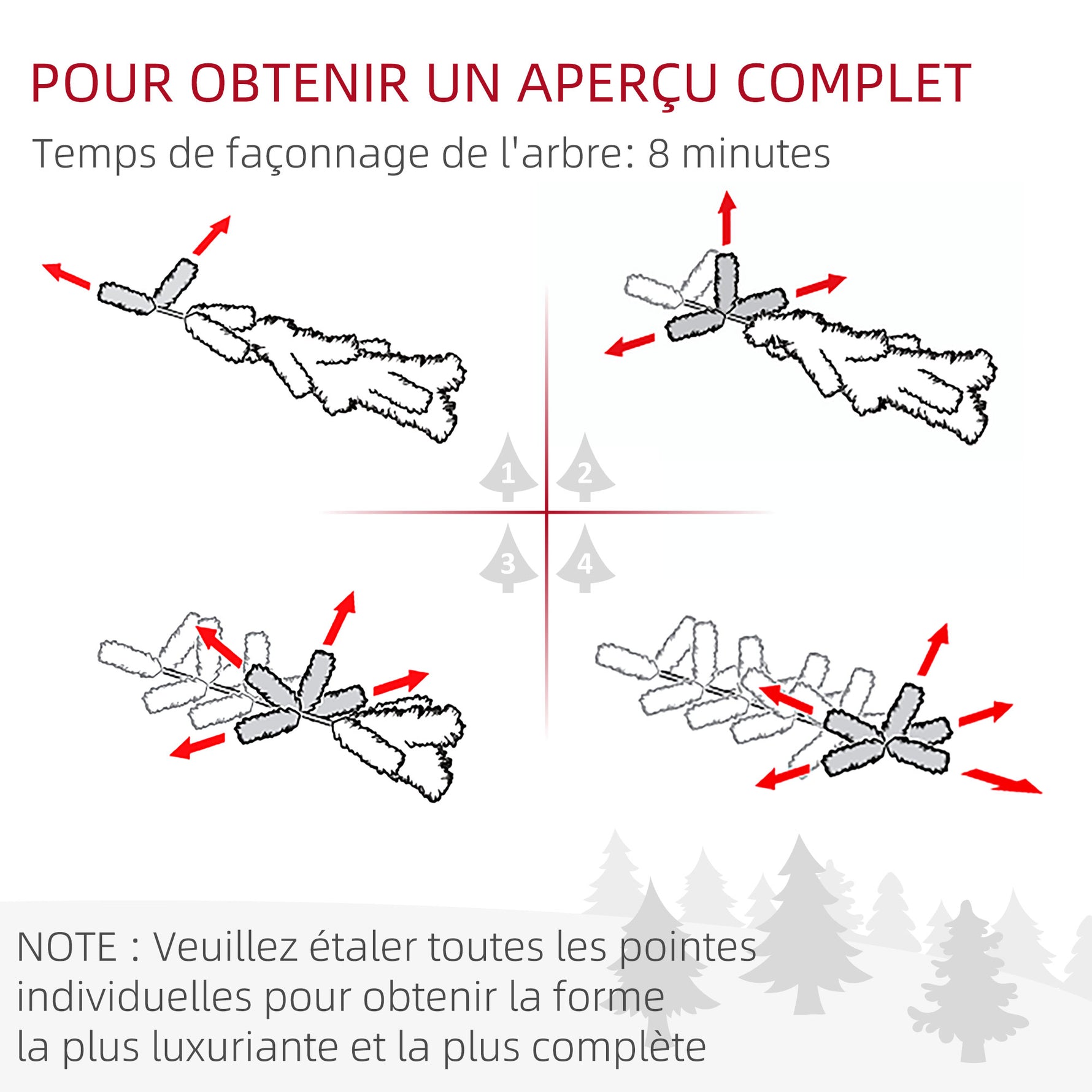 POUR OBTENIR UN APERÇU COMPLET

Temps de façonnage de l'arbre: 8 minutes

1

2

3

4

NOTE : Veuillez étaler toutes les pointes individuelles pour obtenir la forme la plus luxuriante et la plus complète