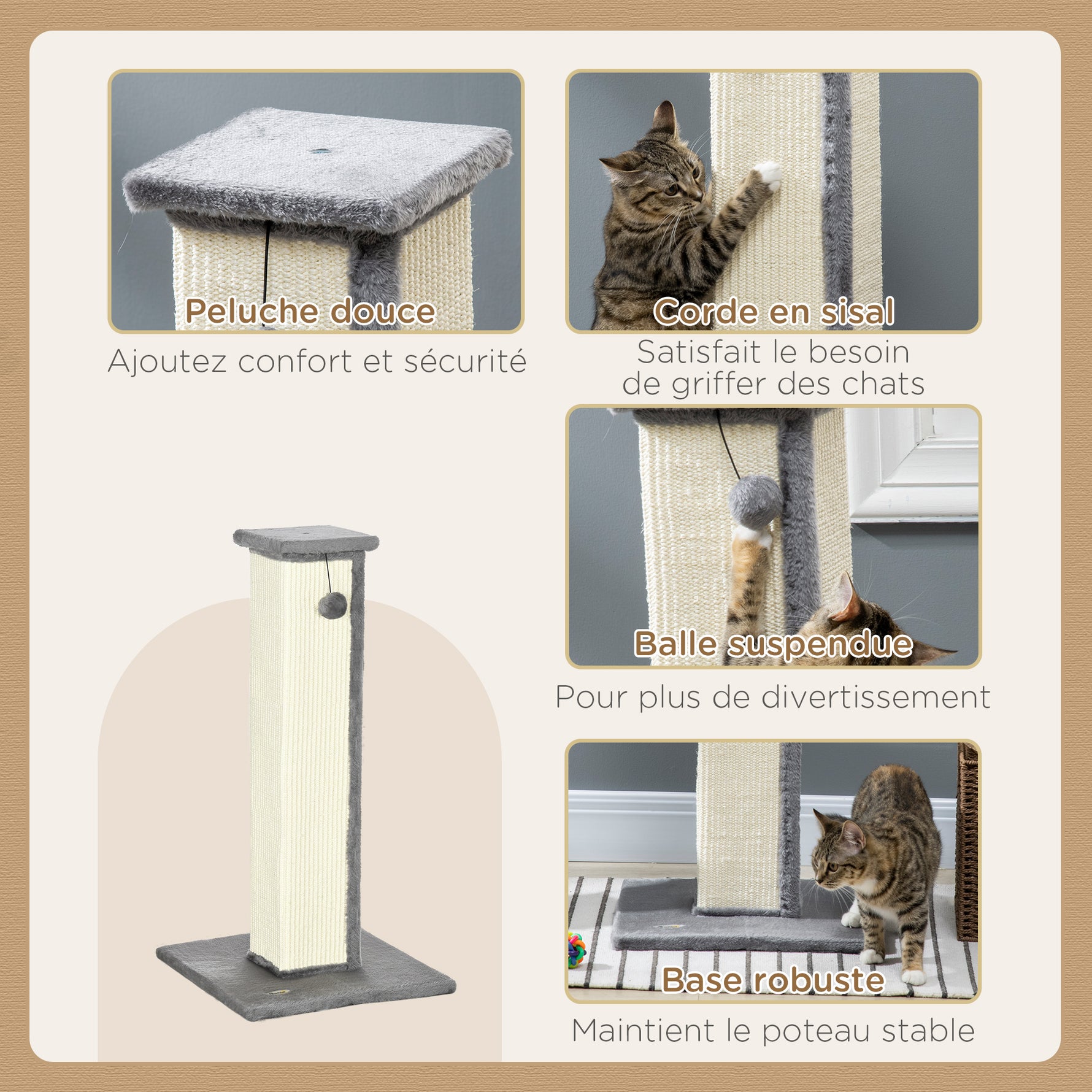 Peluche douce

Ajoutez confort et sécurité

Corde en sisal

Satisfait le besoin de griffer des chats

Balle suspendue

Pour plus de divertissement

Base robuste

Maintient le poteau stable