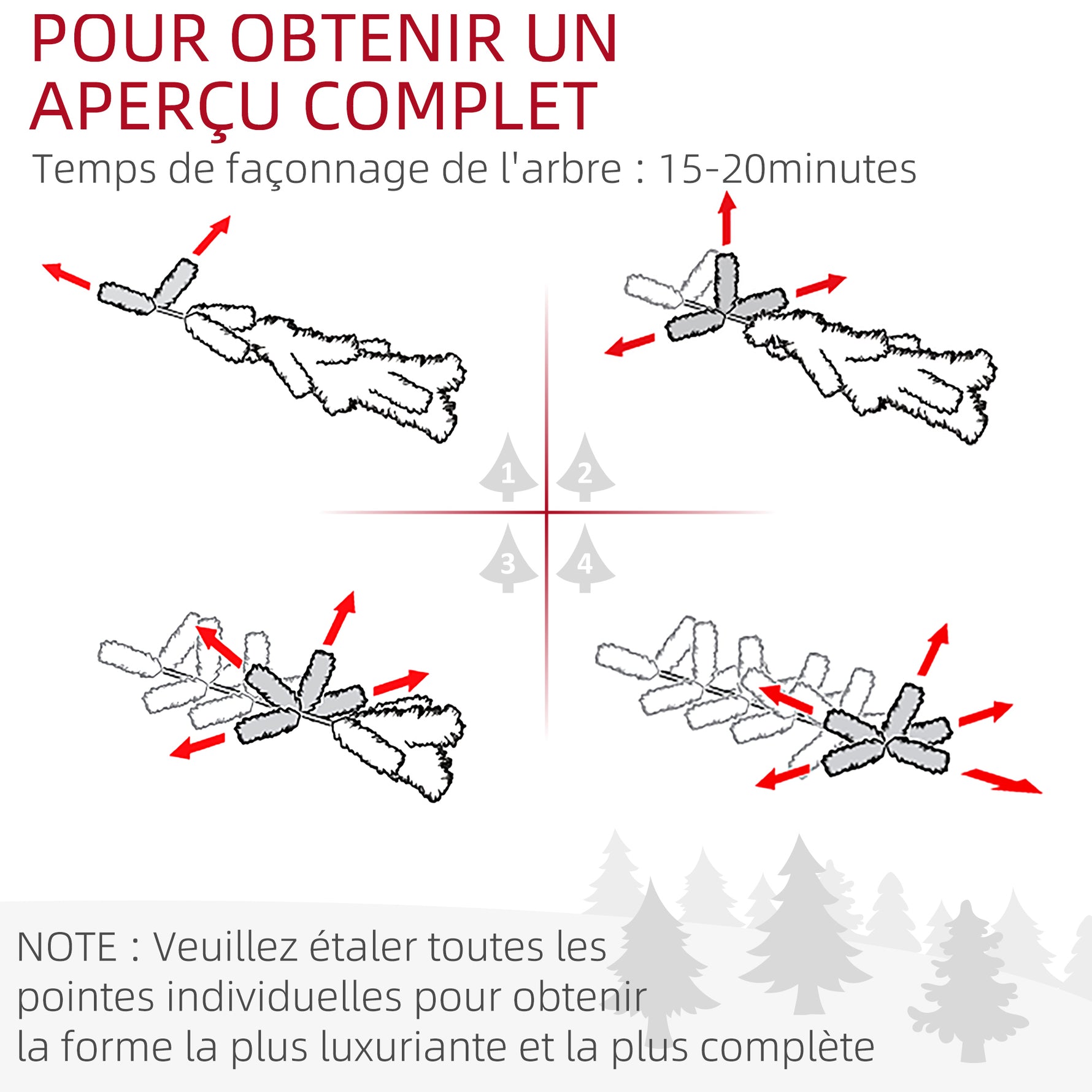 POUR OBTENIR UN APERÇU COMPLET

Temps de façonnage de l'arbre : 15-20minutes

1

2

3

4

NOTE : Veuillez étaler toutes les pointes individuelles pour obtenir la forme la plus luxuriante et la plus complète