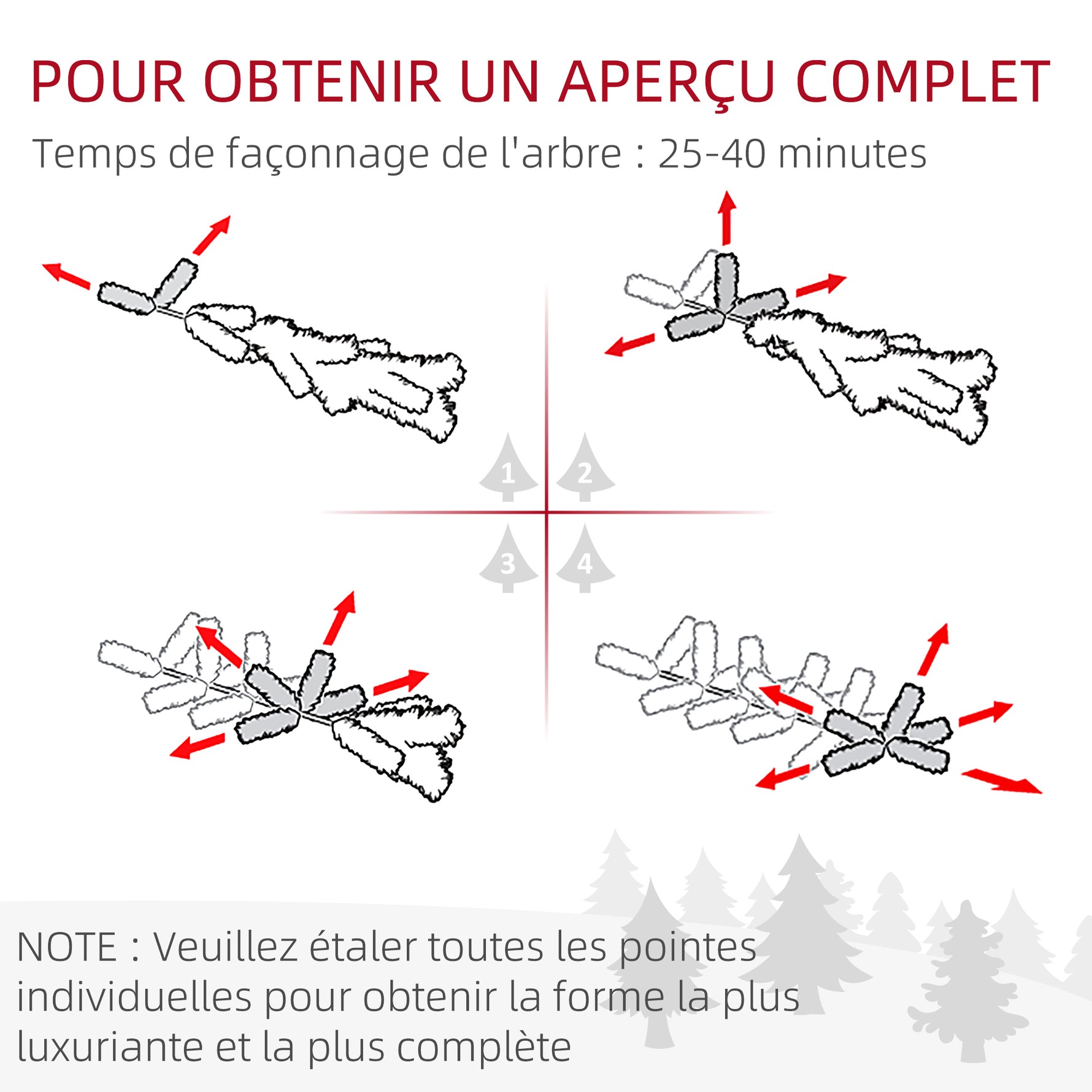 POUR OBTENIR UN APERÇU COMPLET

Temps de façonnage de l'arbre : 25-40 minutes

1
2
3
4

NOTE : Veuillez étaler toutes les pointes individuelles pour obtenir la forme la plus luxuriante et la plus complète