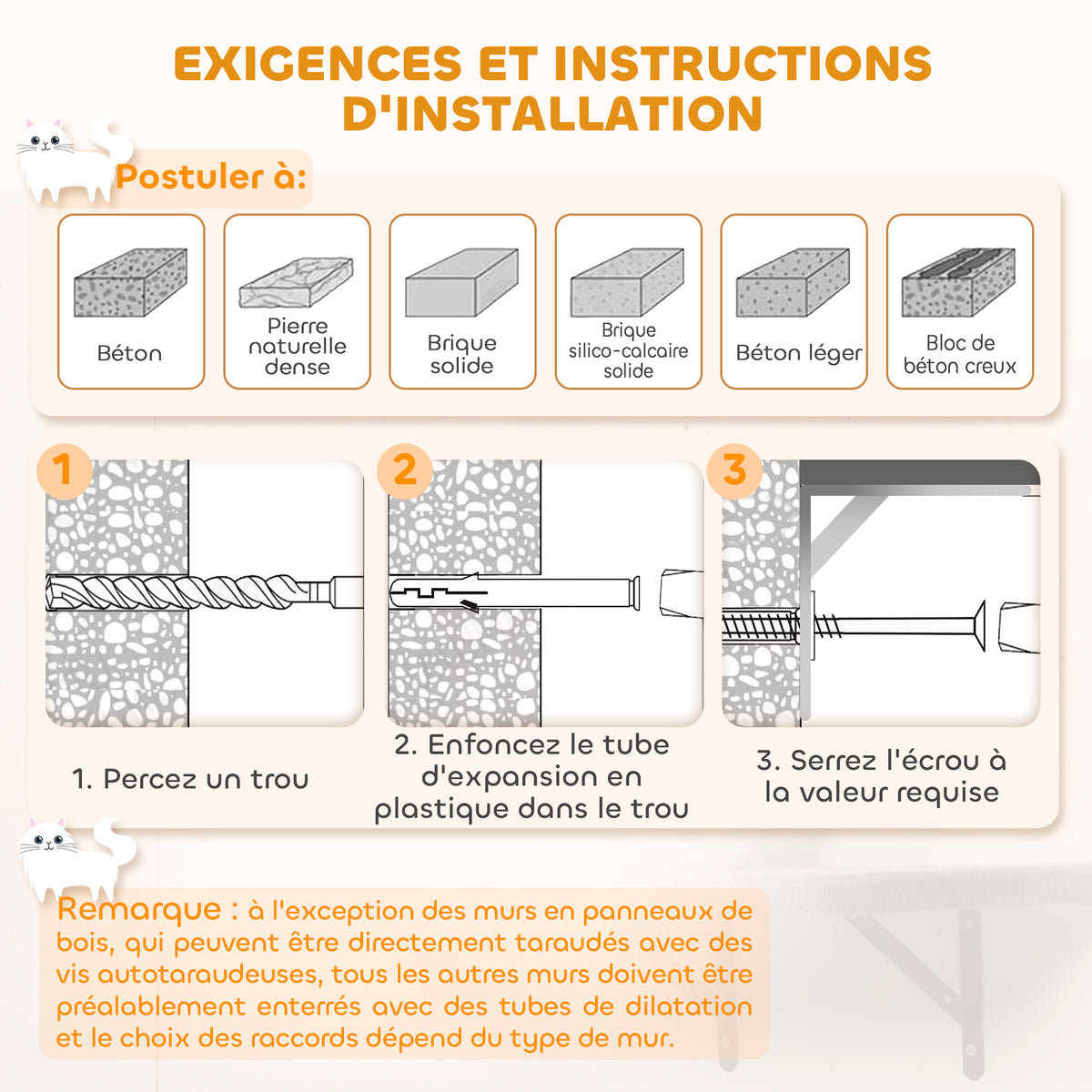 EXIGENCES ET INSTRUCTIONS D'INSTALLATION

Postuler à:

Béton

Pierre naturelle dense

Brique solide

Brique silico-calcaire solide

Béton léger

Bloc de béton creux

1

2

3

1. Percez un trou

2. Enfoncez le tube d'expansion en plastique dans le trou

3. Serrez l'écrou à la valeur requise

Remarque : à l'exception des murs en panneaux de bois, qui peuvent être directement taraudés avec des vis autotaraudeuses, tous les autres murs doivent être préalablement enterrés avec des tubes de dilatation et le choix des raccords dépend du type de mur.