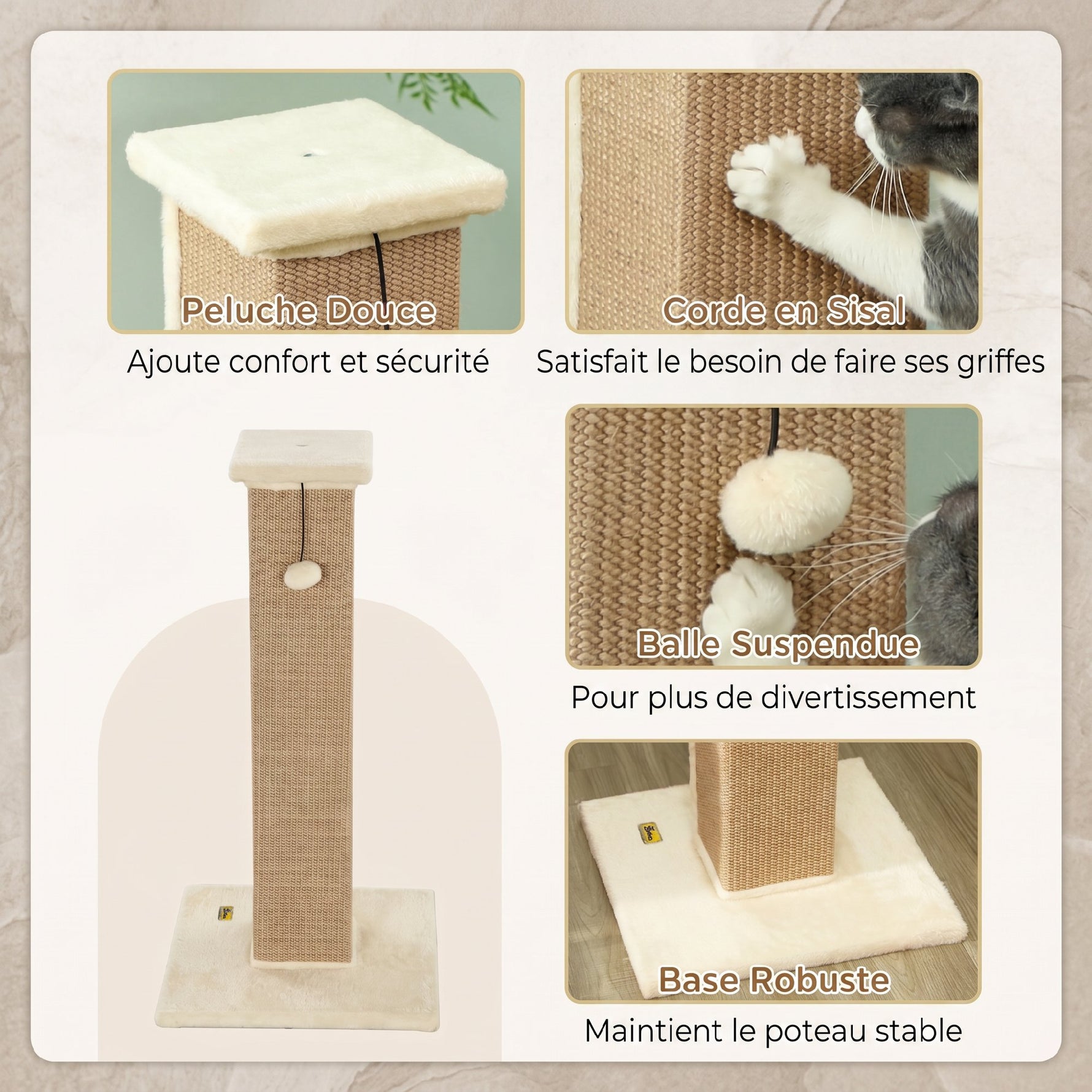 Peluche Douce

Ajoute confort et sécurité

Corde en Sisal

Satisfait le besoin de faire ses griffes

Balle Suspendue

Pour plus de divertissement

Base Robuste

Maintient le poteau stable