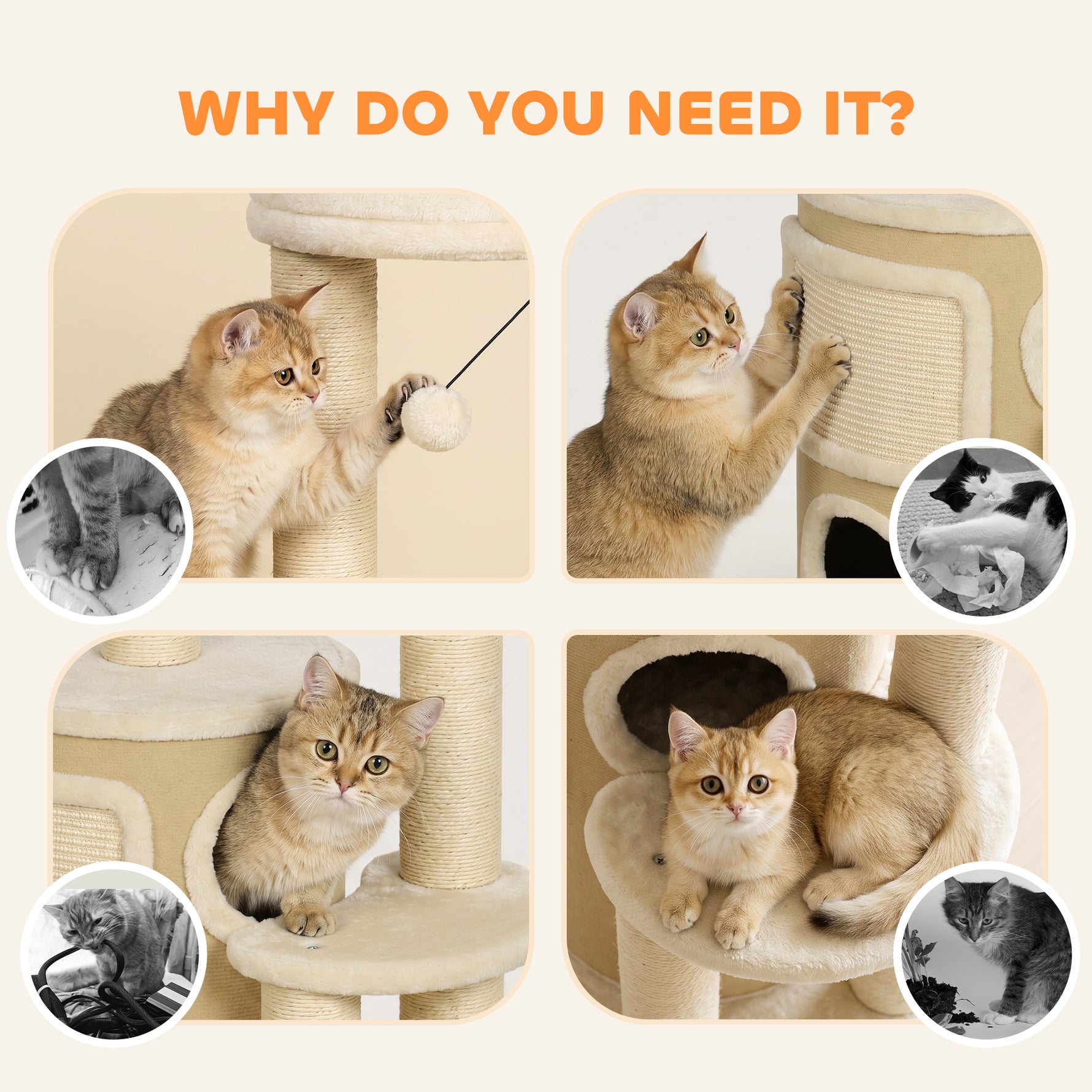 WHY DO YOU NEED IT?