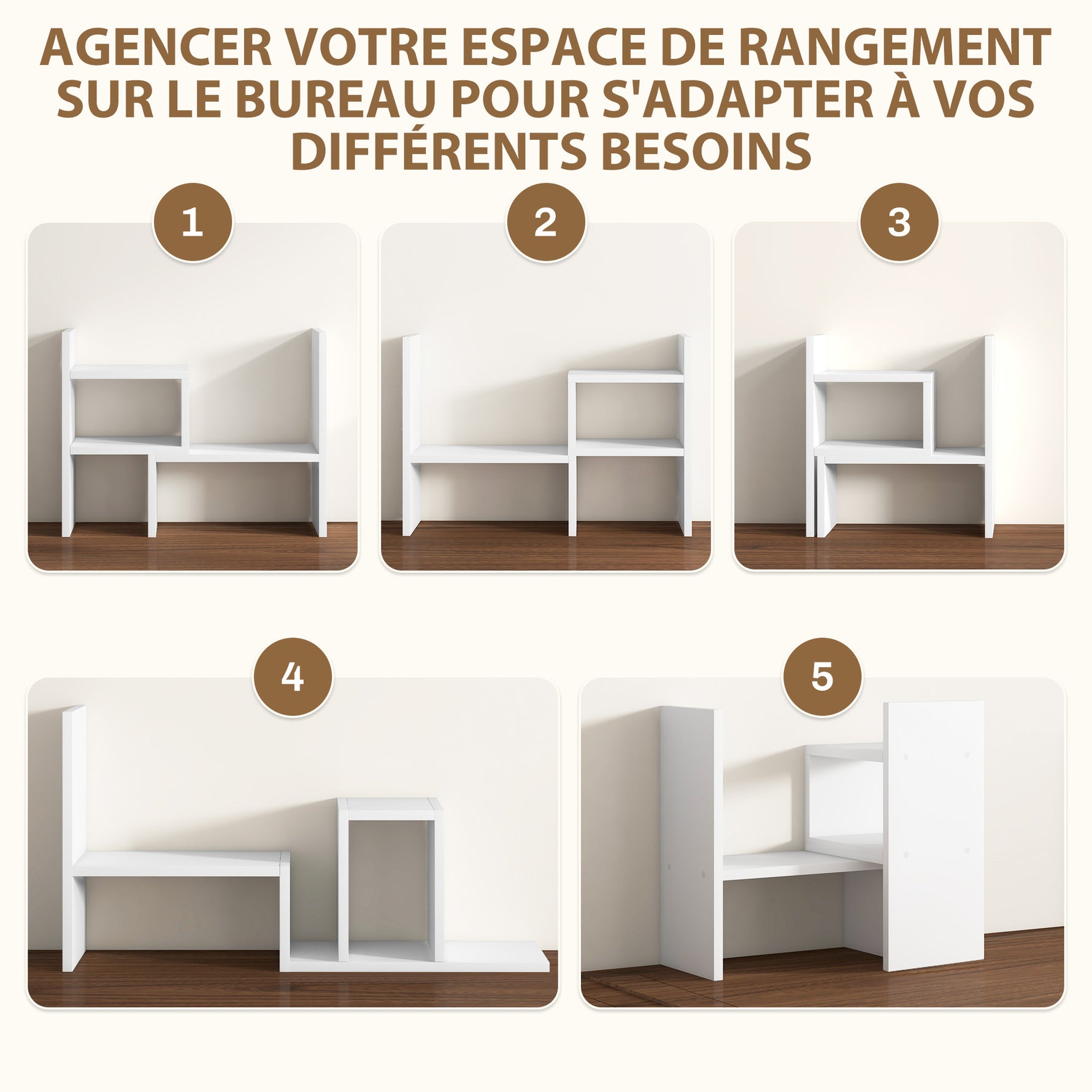 AGENCER VOTRE ESPACE DE RANGEMENT SUR LE BUREAU POUR S'ADAPTER À VOS DIFFÉRENTS BESOINS

1

2

3

4

5